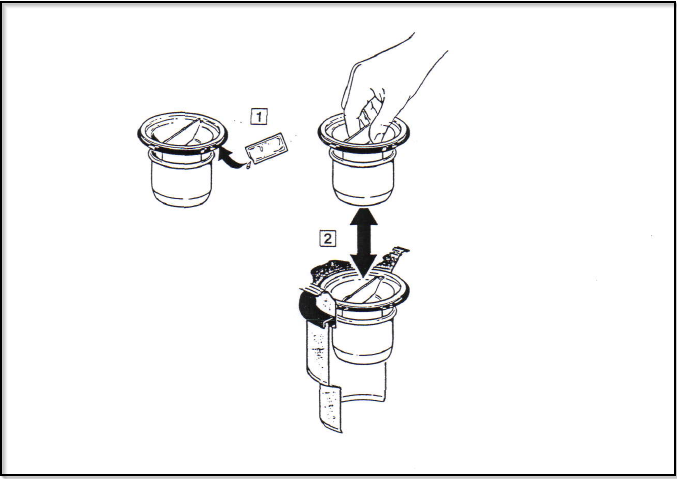 1

2